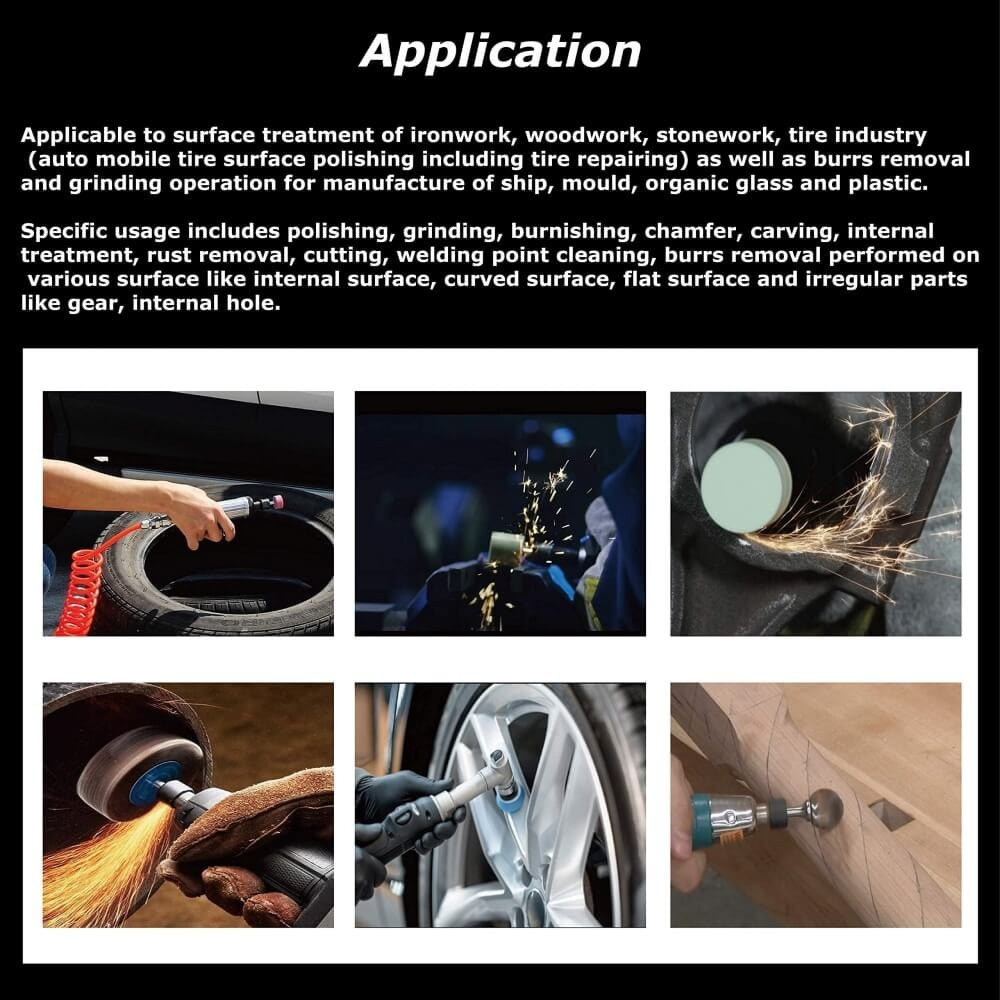 Application

Applicable to surface treatment of ironwork, woodwork, stonework, tire industry (auto mobile tire surface polishing including tire repairing) as well as burrs removal and grinding operation for manufacture of ship, mould, organic glass and plastic.

Specific usage includes polishing, grinding, burnishing, chamfer, carving, internal treatment, rust removal, cutting, welding point cleaning, burrs removal performed on various surface like internal surface, curved surface, flat surface and irregular parts like gear, internal hole.